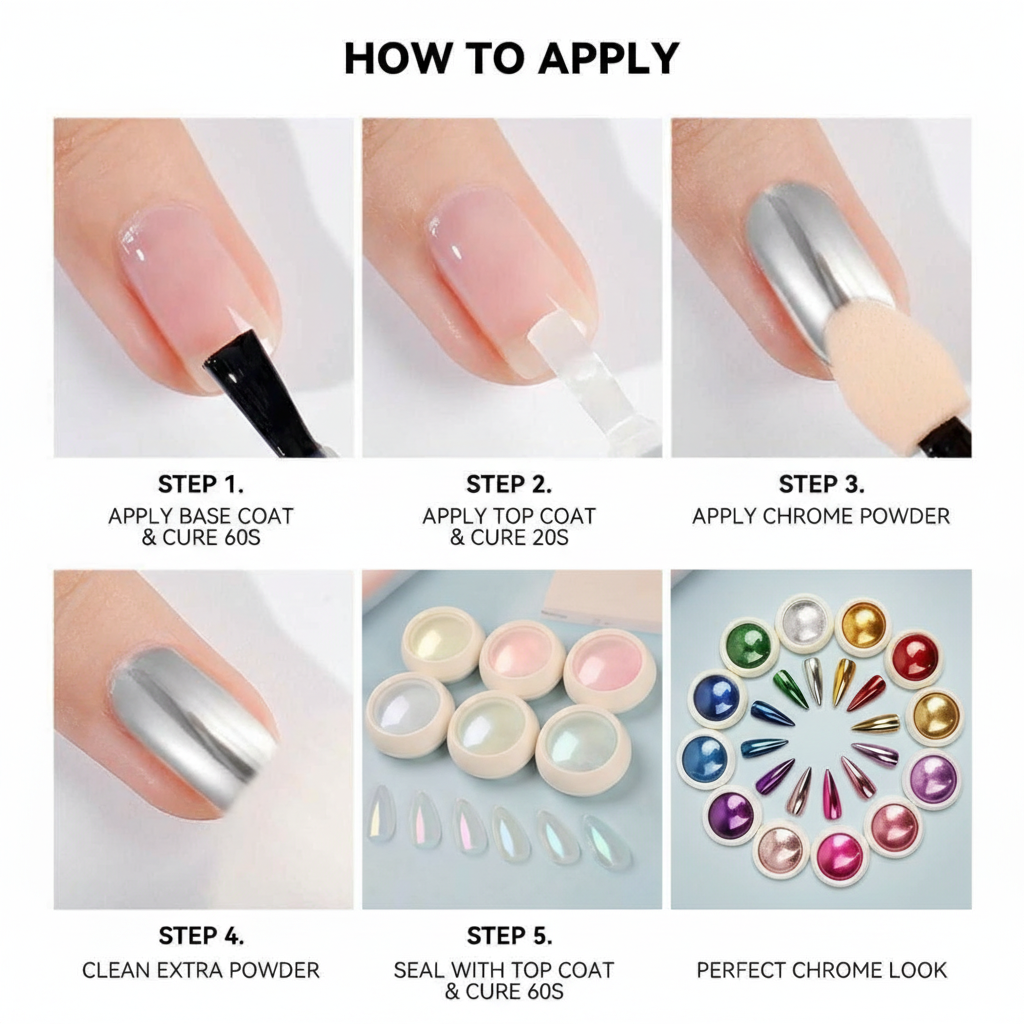 HOW TO APPLY

STEP 1.
APPLY BASE COAT & CURE 60S

STEP 2.
APPLY TOP COAT & CURE 20S

STEP 3.
APPLY CHROME POWDER

STEP 4.
CLEAN EXTRA POWDER

STEP 5.
SEAL WITH TOP COAT & CURE 60S

PERFECT CHROME LOOK