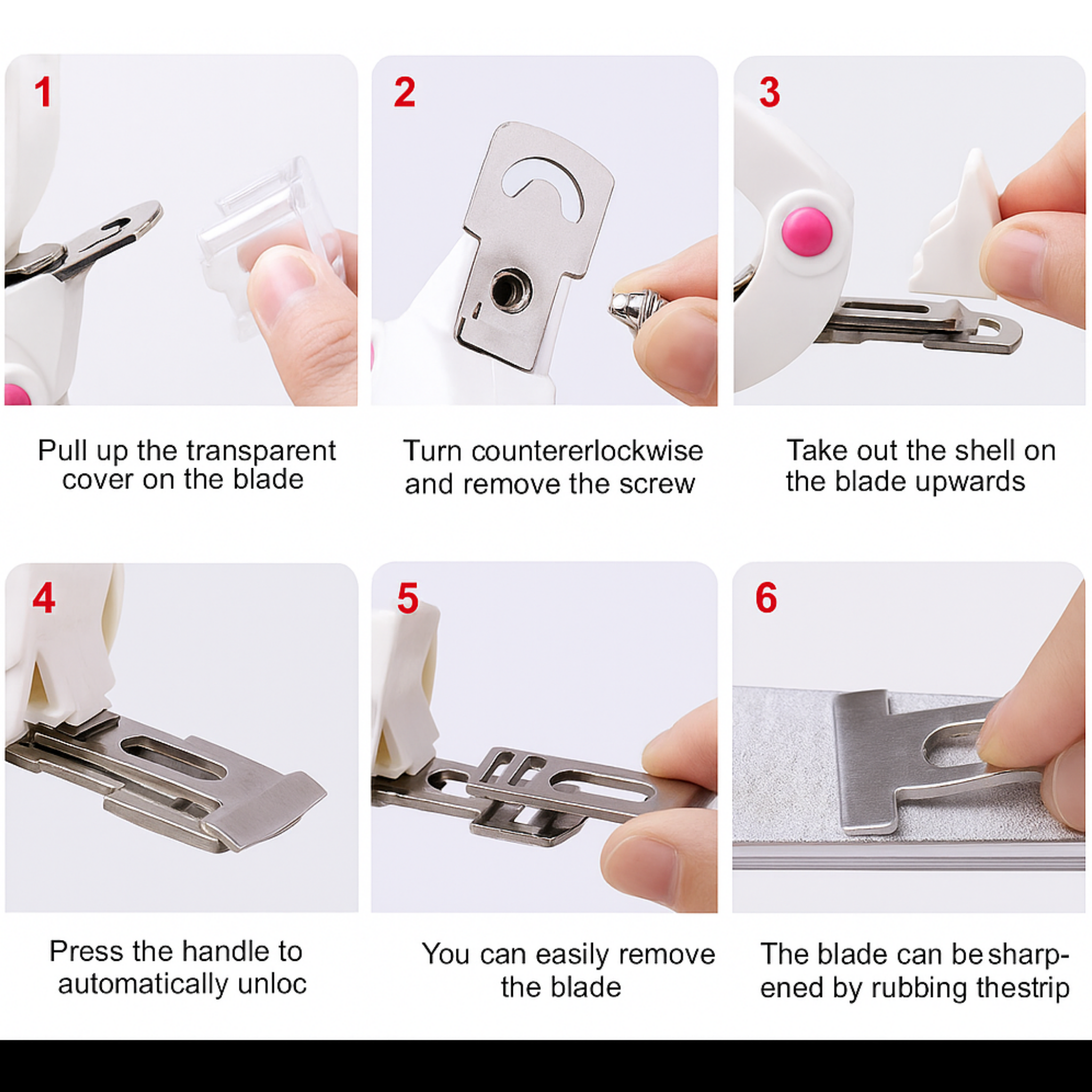 1

Pull up the transparent cover on the blade

2

Turn countererlockwise and remove the screw

3

Take out the shell on the blade upwards

4

Press the handle to automatically unloc

5

You can easily remove the blade

6

The blade can be sharpened by rubbing thestrip