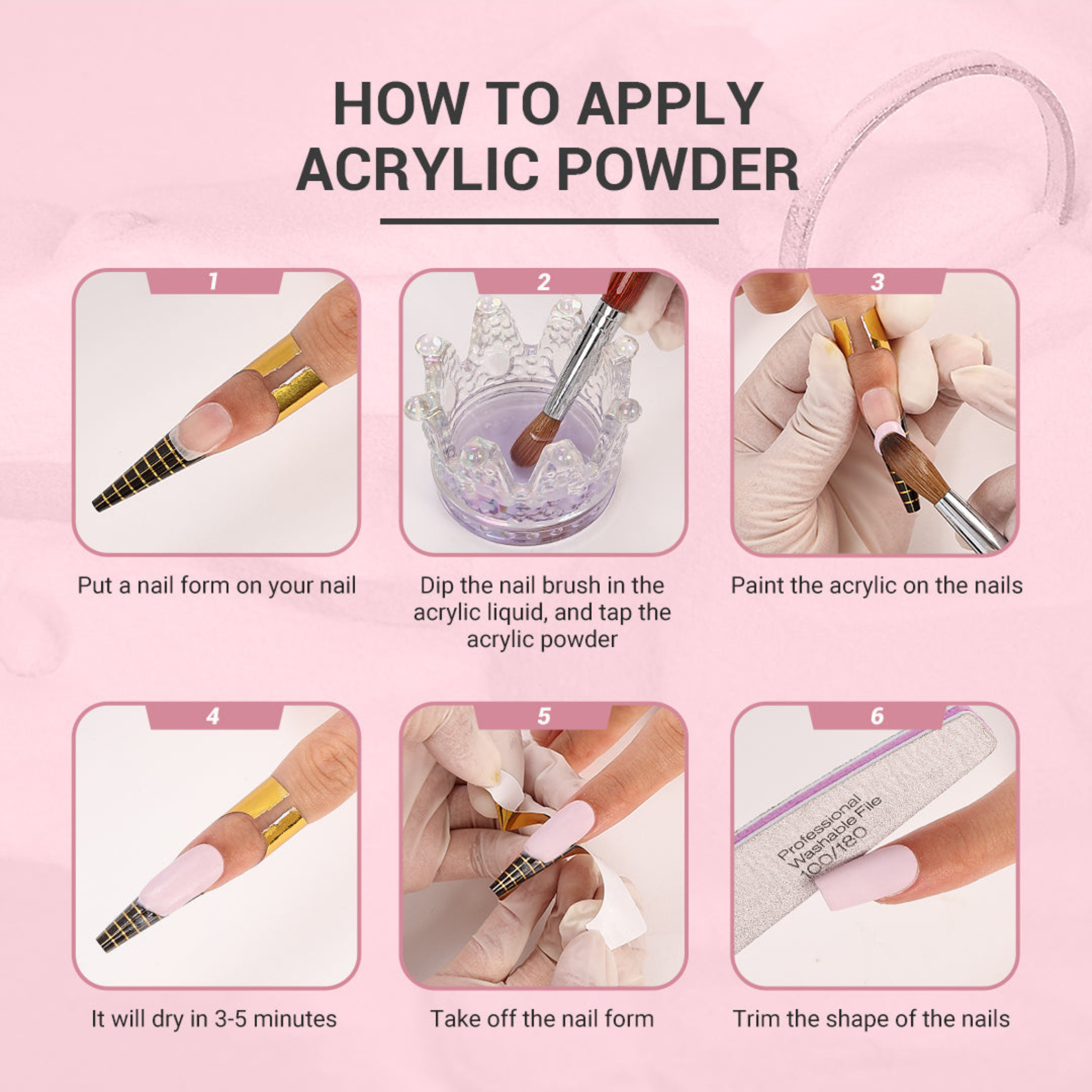 HOW TO APPLY ACRYLIC POWDER

1

Put a nail form on your nail

2

Dip the nail brush in the acrylic liquid, and tap the acrylic powder

3

Paint the acrylic on the nails

4

It will dry in 3-5 minutes

5

Take off the nail form

6

Professional Washable File 100/180

Trim the shape of the nails