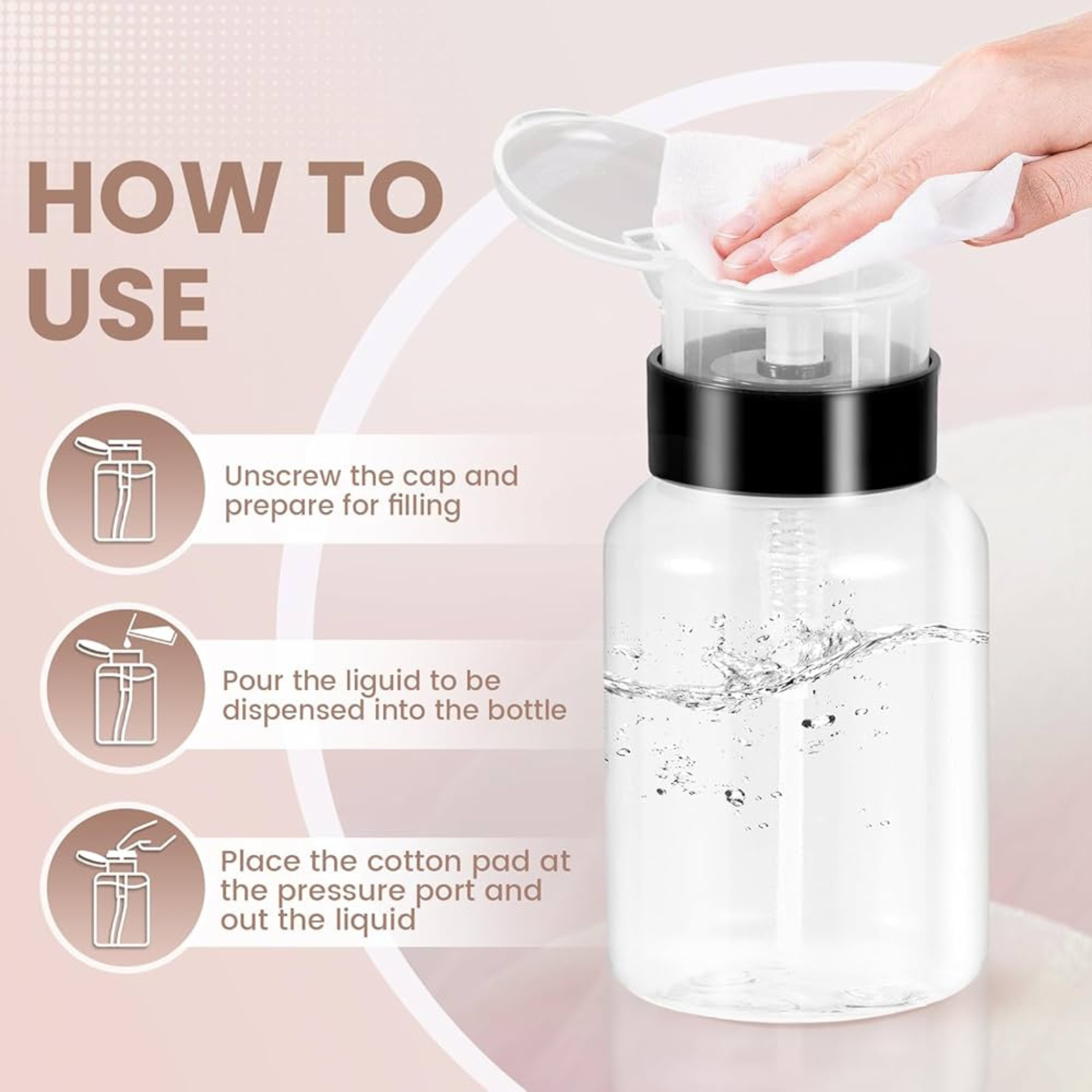 HOW TO USE

Unscrew the cap and prepare for filling

Pour the liguid to be dispensed into the bottle

Place the cotton pad at the pressure port and out the liquid