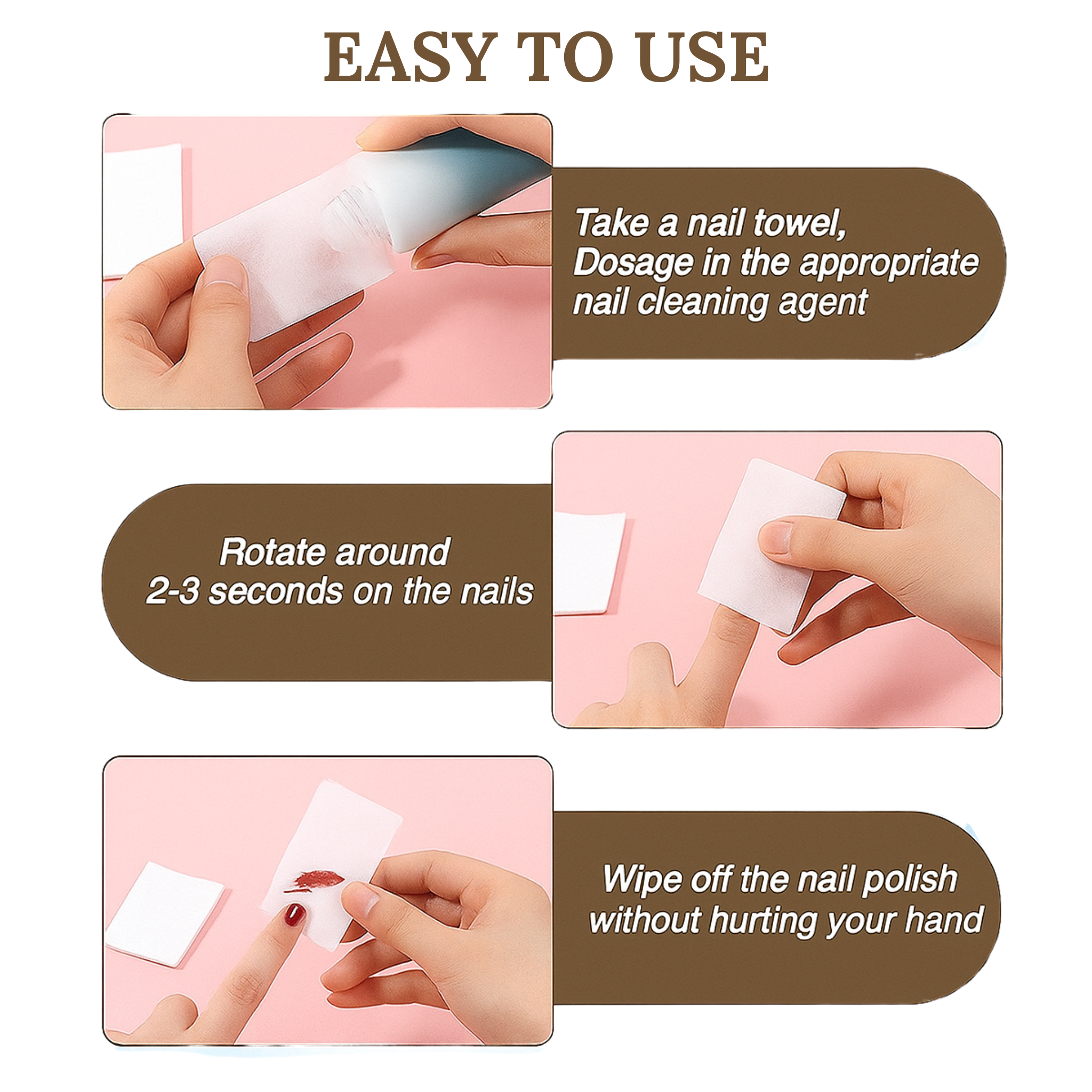 EASY TO USE

Take a nail towel, Dosage in the appropriate nail cleaning agent

Rotate around 2-3 seconds on the nails

Wipe off the nail polish without hurting your hand