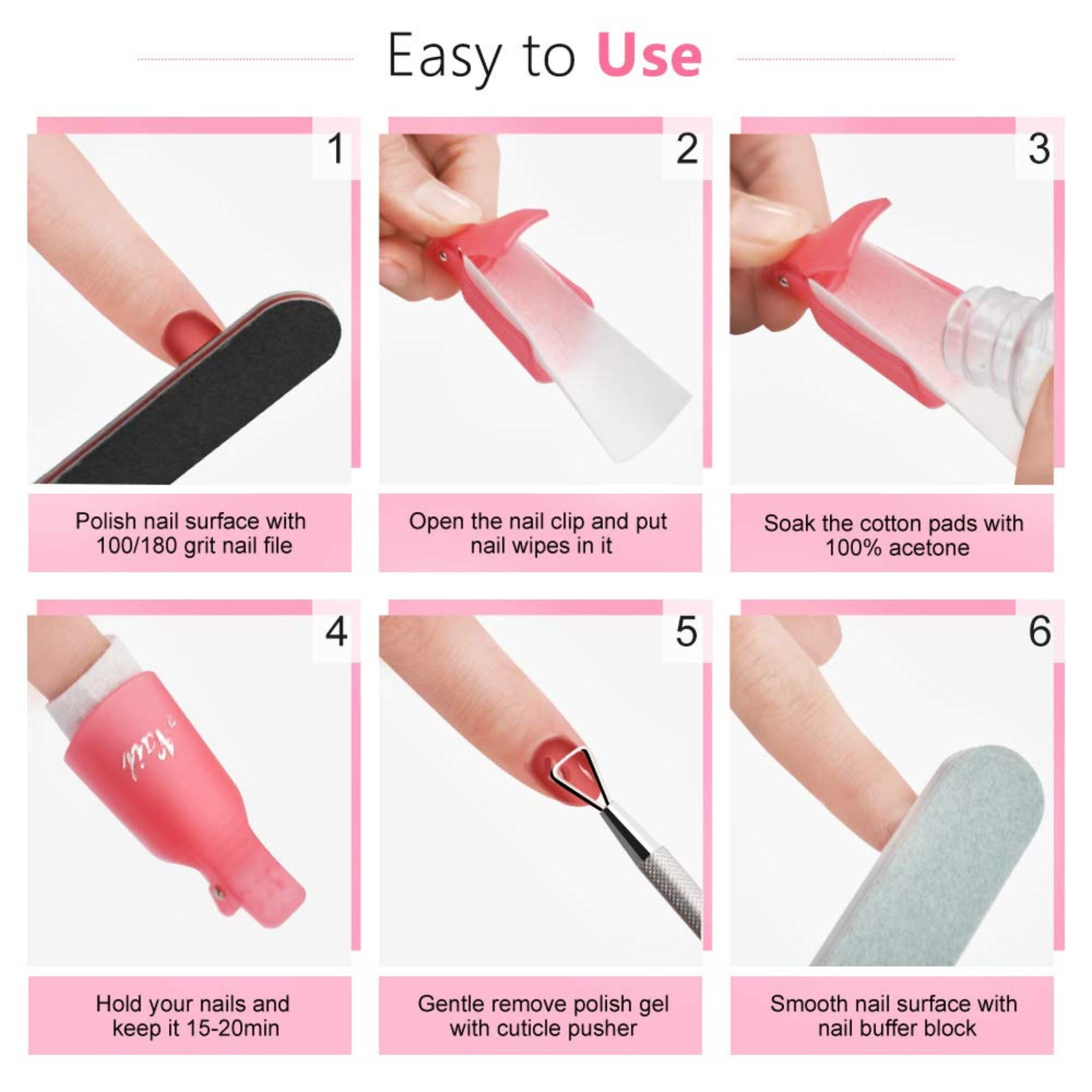 Easy to Use

1

Polish nail surface with 100/180 grit nail file

2

Open the nail clip and put nail wipes in it

3

Soak the cotton pads with 100% acetone

4

Nail

Hold your nails and keep it 15-20min

5

Gentle remove polish gel with cuticle pusher

6

Smooth nail surface with nail buffer block