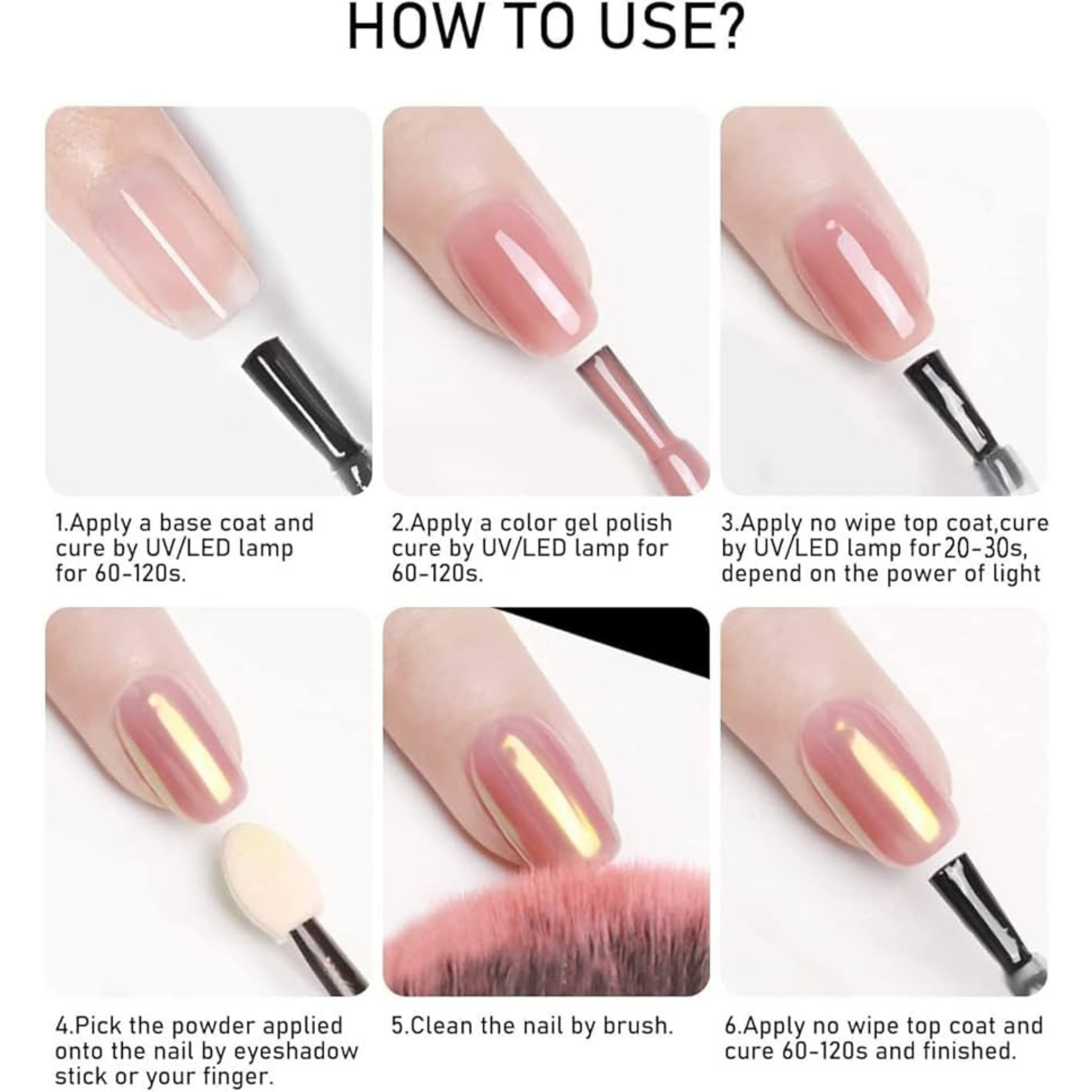 HOW TO USE?

1.Apply a base coat and cure by UV/LED lamp for 60-120s.

2.Apply a color gel polish cure by UV/LED lamp for 60-120s.

3.Apply no wipe top coat,cure by UV/LED lamp for 20-30s, depend on the power of light

4.Pick the powder applied onto the nail by eyeshadow stick or your finger.

5.Clean the nail by brush.

6.Apply no wipe top coat and cure 60-120s and finished.